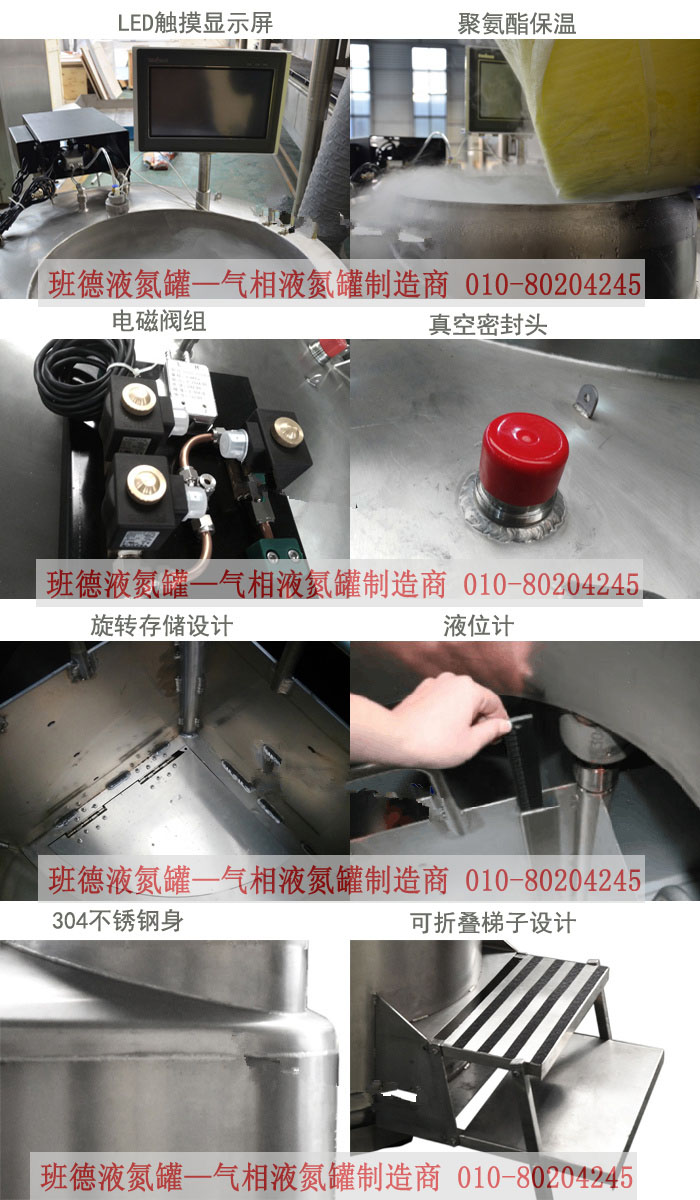 LED触摸显示屏

聚氨酯保温

班德液氮罐—气相液氮罐制造商 010-80204245

电磁阀组

真空密封头

班德液氮罐—气相液氮罐制造商 010-80204245

旋转存储设计

液位计

班德液氮罐—气相液氮罐制造商 010-80204245

304不锈钢身

可折叠梯子设计

班德液氮罐—气相液氮罐制造商 010-80204245